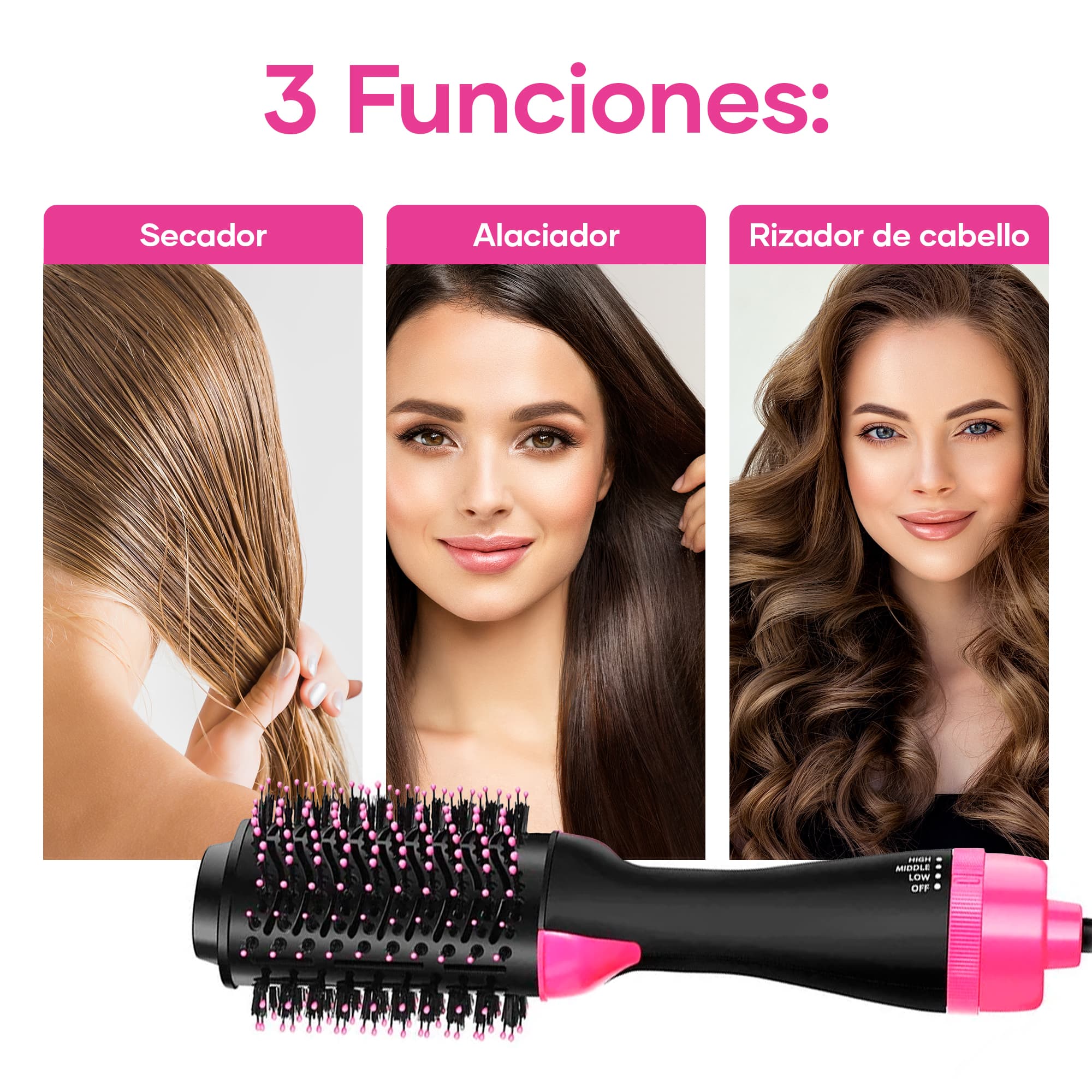 3 Funciones:

Secador

Alaciador

Rizador de cabello

HIGH
MIDDLE
LOW
OFF