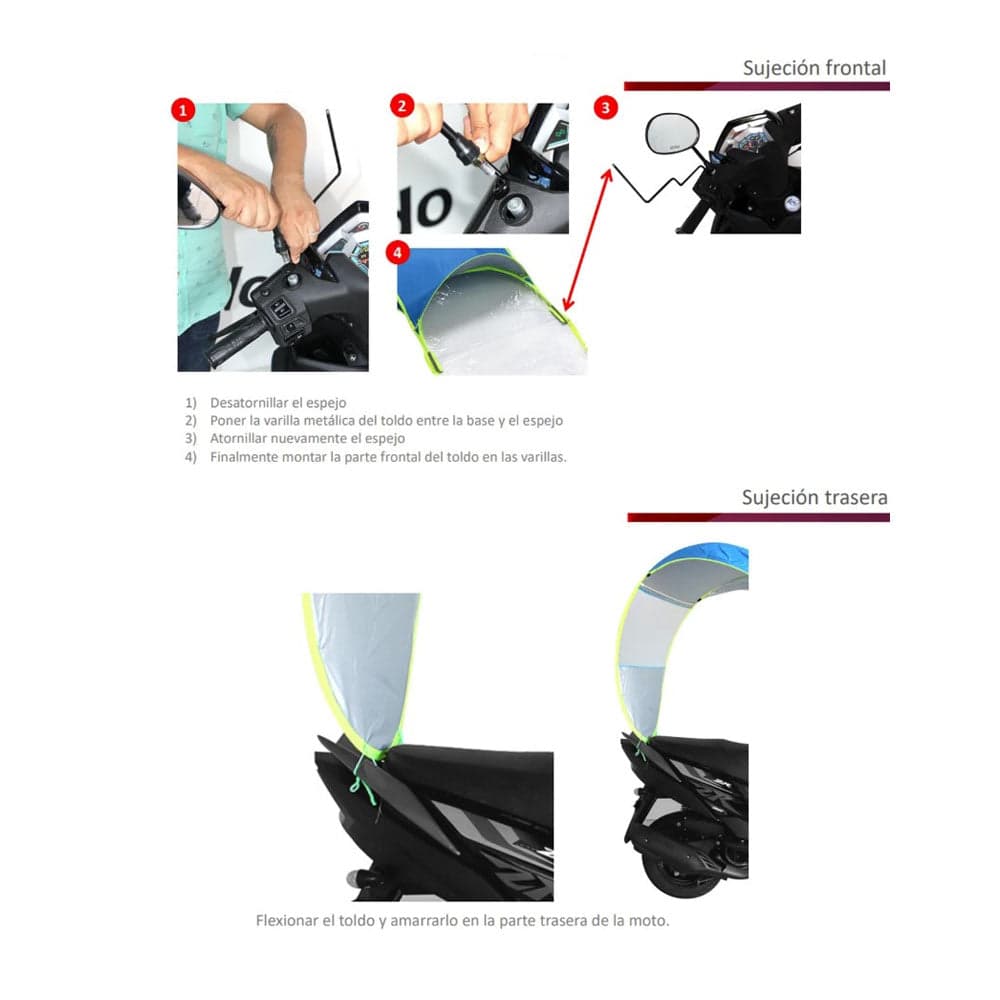 Sujeción frontal

1

2

3

4

1) Desatornillar el espejo
2) Poner la varilla metálica del toldo entre la base y el espejo
3) Atornillar nuevamente el espejo
4) Finalmente montar la parte frontal del toldo en las varillas.

Sujeción trasera

Flexionar el toldo y amarrarlo en la parte trasera de la moto.