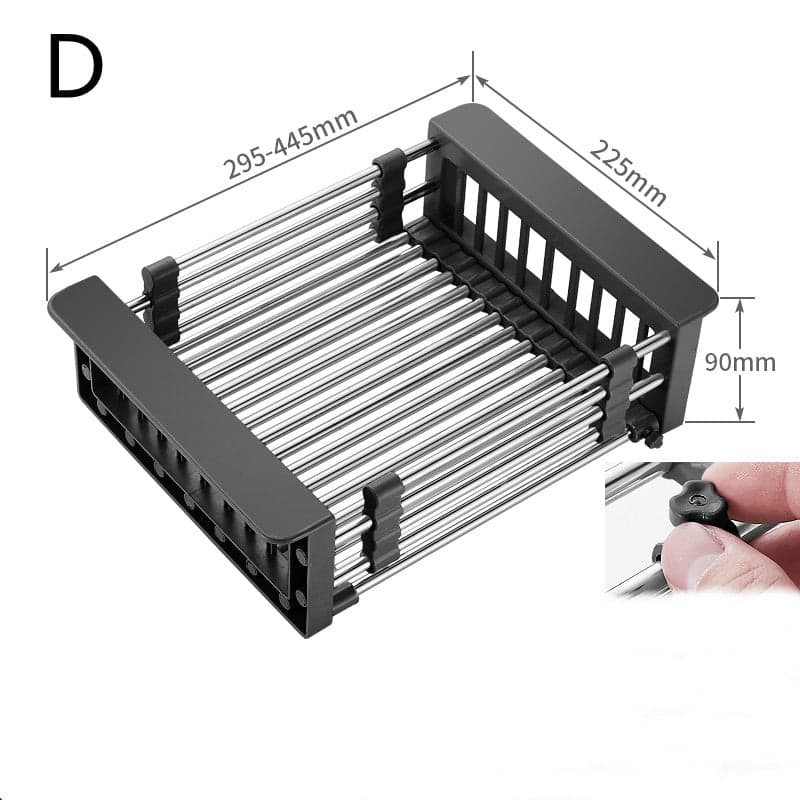 D

295-445mm

225mm

90mm