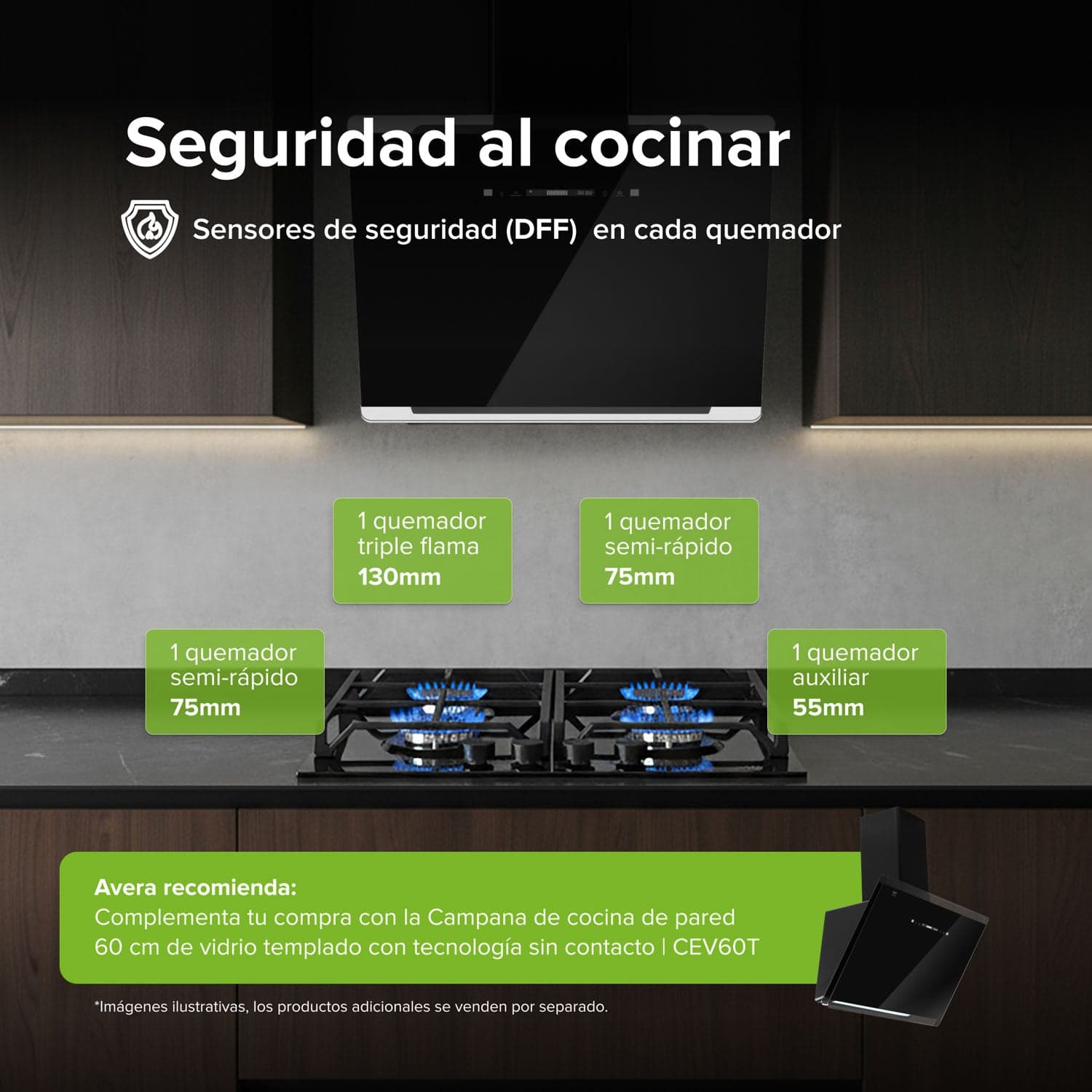 Seguridad al cocinar

Sensores de seguridad (DFF) en cada quemador

1 quemador triple flama
130mm

1 quemador semi-rápido
75mm

1 quemador semi-rápido
75mm

1 quemador auxiliar
55mm

Avera recomienda:
Complementa tu compra con la Campana de cocina de pared 60 cm de vidrio templado con tecnología sin contacto | CEV60T

*Imágenes ilustrativas, los productos adicionales se venden por separado.