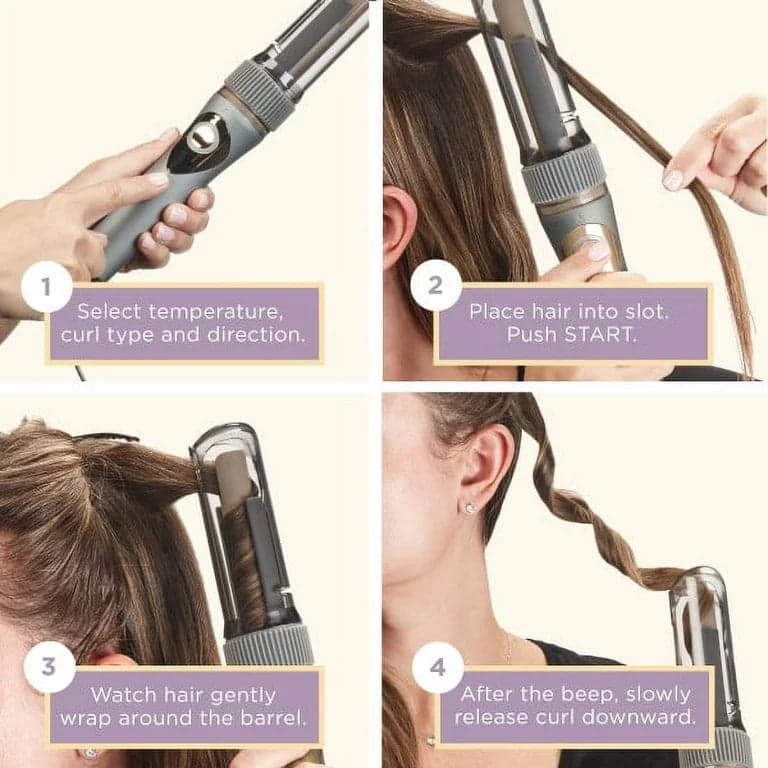 1
Select temperature, curl type and direction.

2
Place hair into slot. Push START.

3
Watch hair gently wrap around the barrel.

4
After the beep, slowly release curl downward.