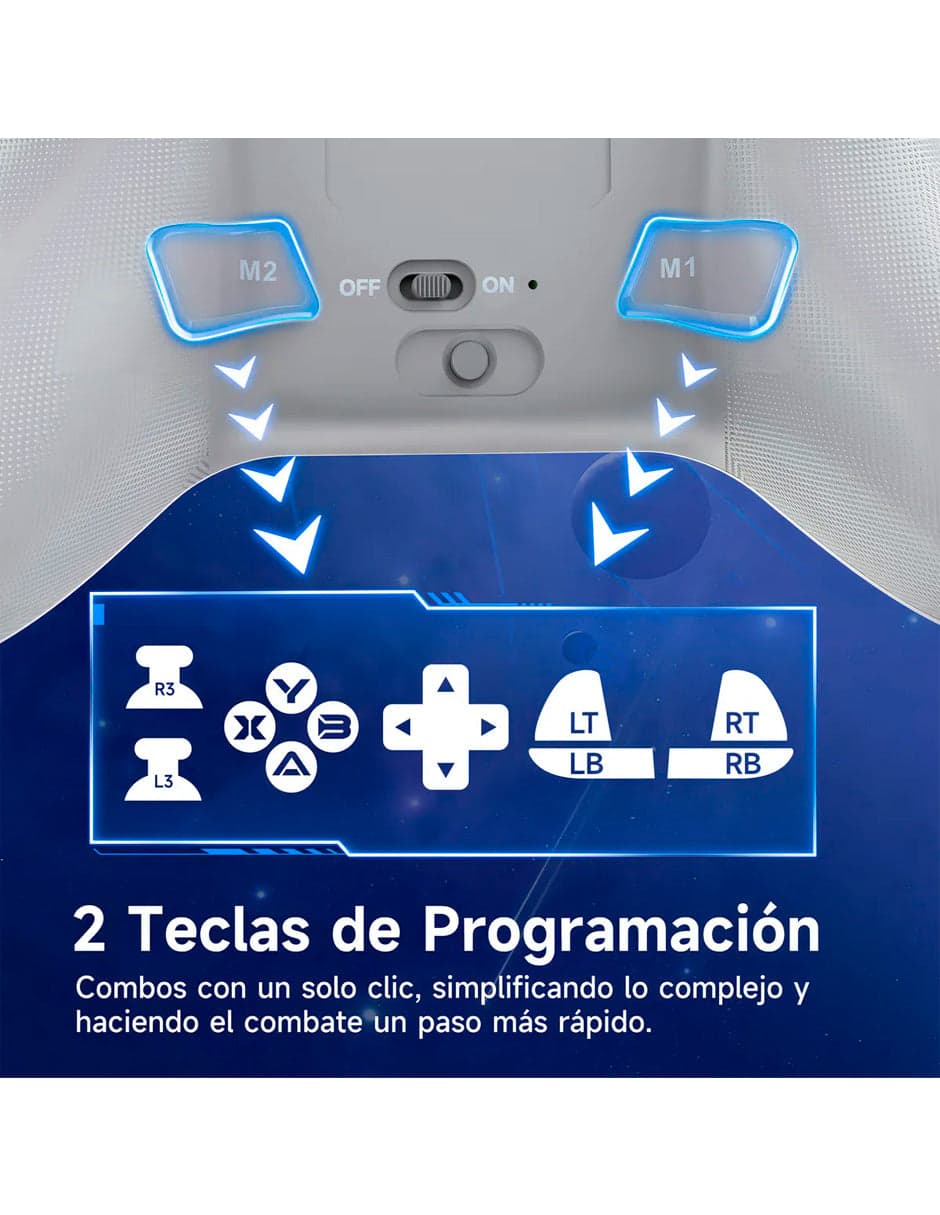 M2
OFF
ON
M1

R3
L3
Y
X
B
A
LT
LB
RT
RB

2 Teclas de Programación
Combos con un solo clic, simplificando lo complejo y haciendo el combate un paso más rápido.