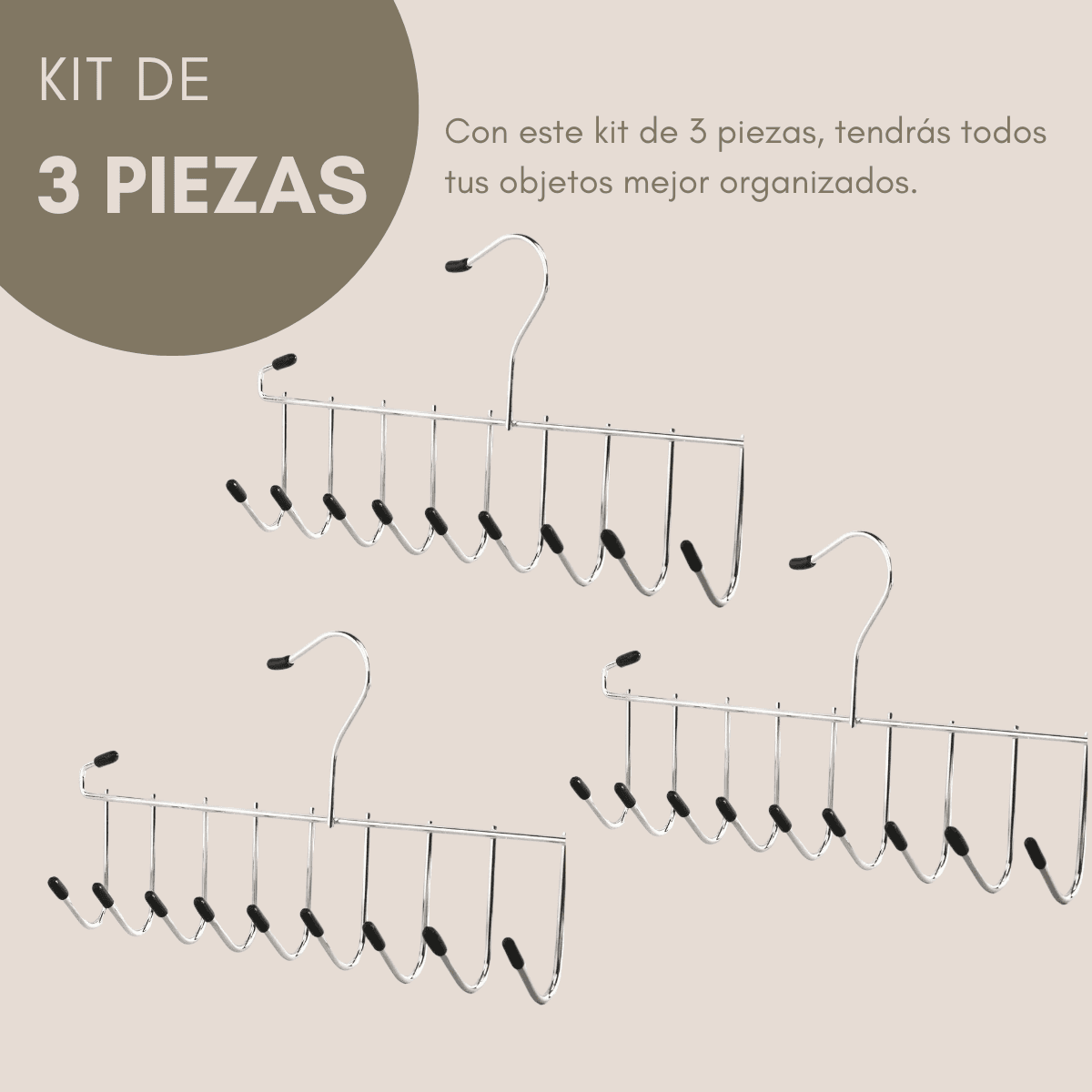 KIT DE
3 PIEZAS

Con este kit de 3 piezas, tendrás todos tus objetos mejor organizados.