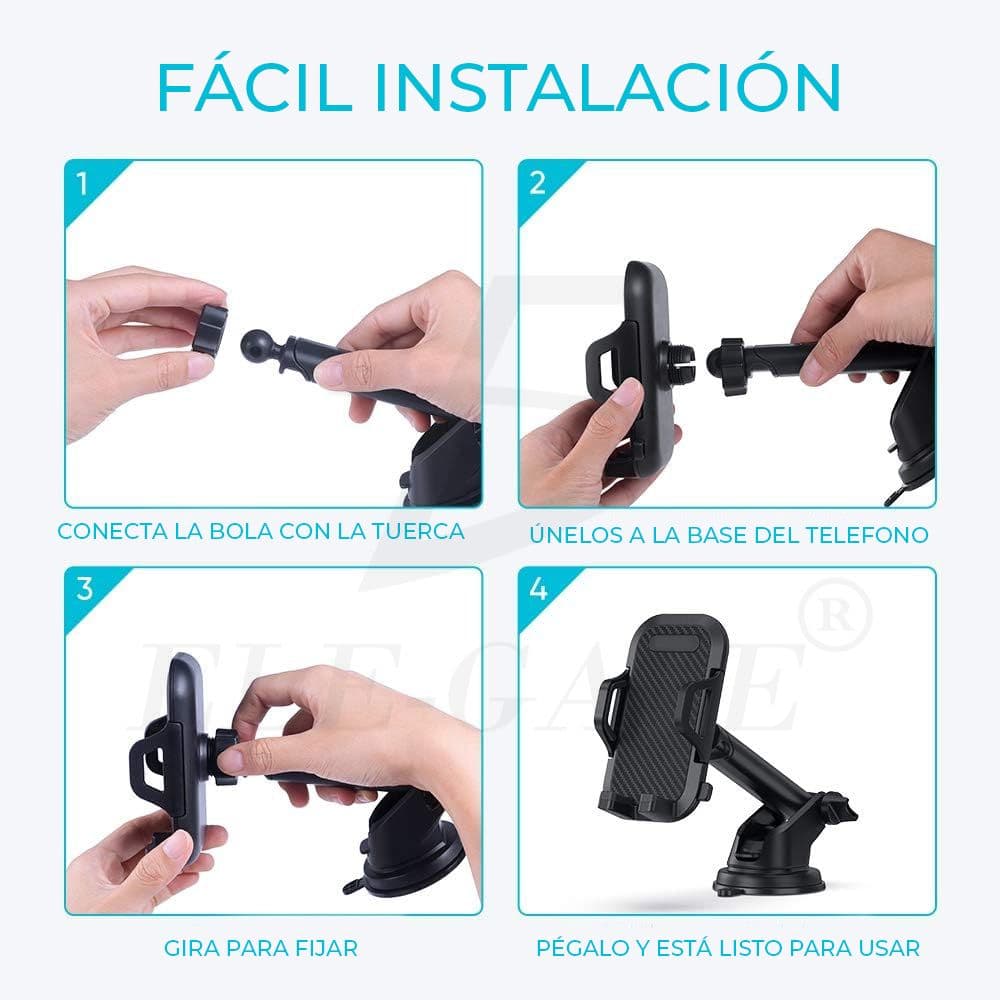 FÁCIL INSTALACIÓN

1

CONECTA LA BOLA CON LA TUERCA

2

ÚNELOS A LA BASE DEL TELEFONO

3

GIRA PARA FIJAR

4

PÉGALO Y ESTÁ LISTO PARA USAR

ELEGATE ®