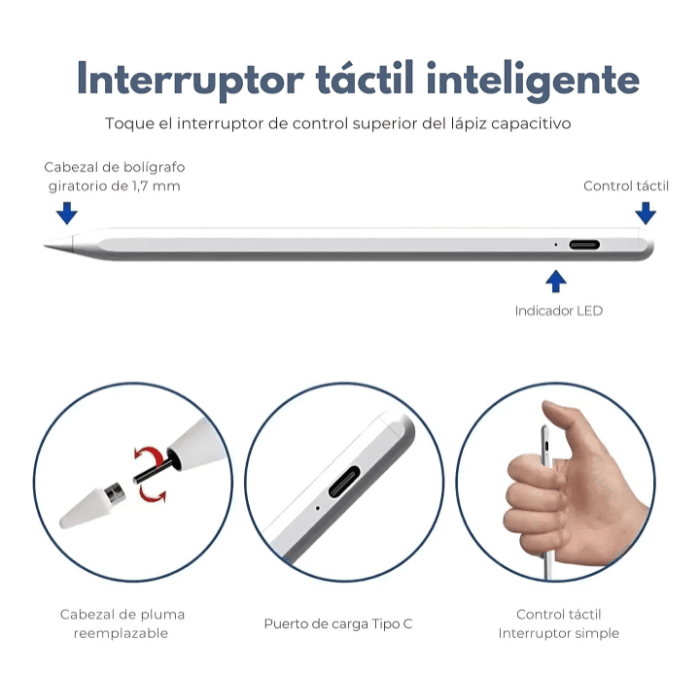 Interruptor táctil inteligente

Toque el interruptor de control superior del lápiz capacitivo

Cabezal de bolígrafo giratorio de 1,7 mm

Control táctil

Indicador LED

Cabezal de pluma reemplazable

Puerto de carga Tipo C

Control táctil
Interruptor simple