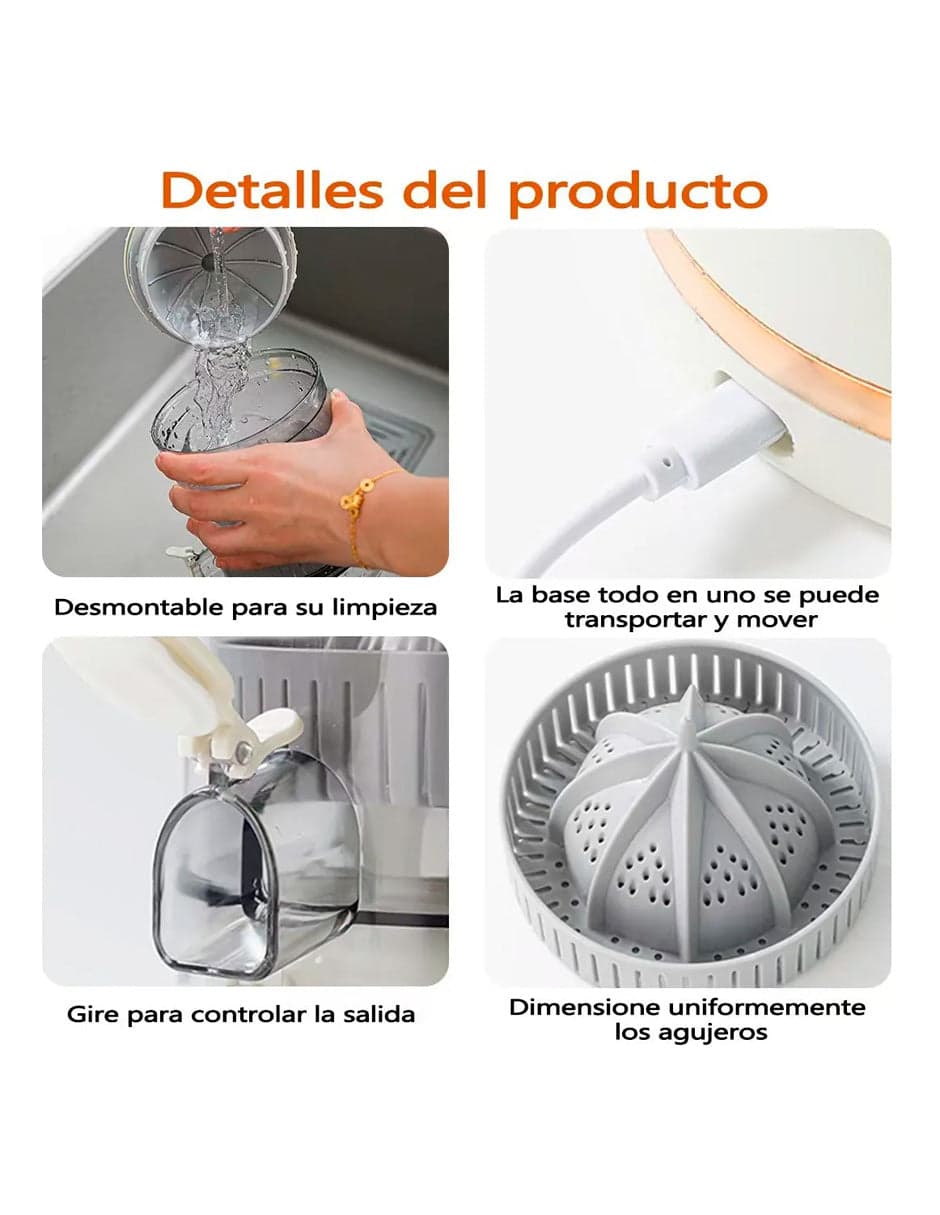 Detalles del producto

Desmontable para su limpieza

La base todo en uno se puede transportar y mover

Gire para controlar la salida

Dimensione uniformemente los agujeros