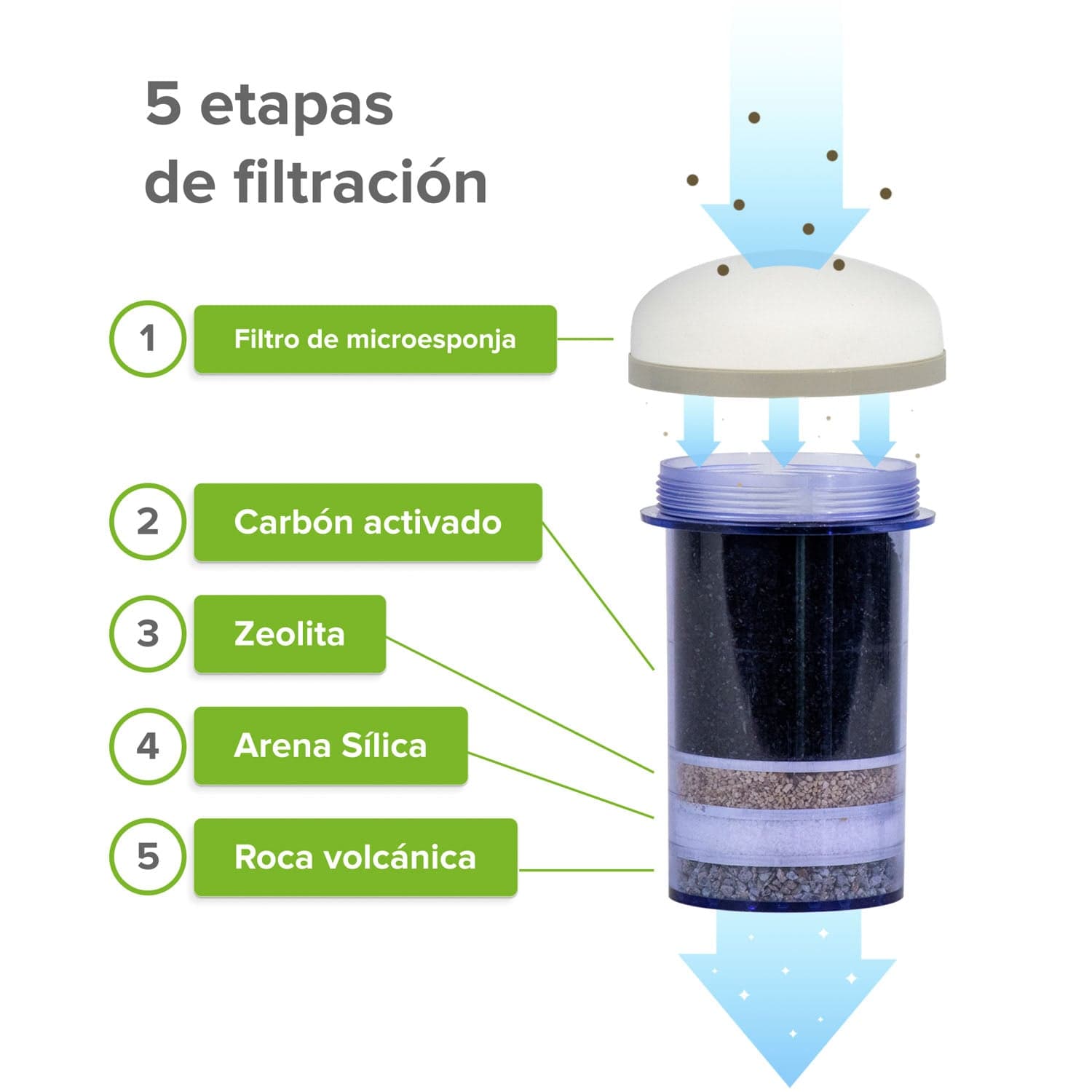 5 etapas de filtración

1 Filtro de microesponja

2 Carbón activado

3 Zeolita

4 Arena Sílica

5 Roca volcánica