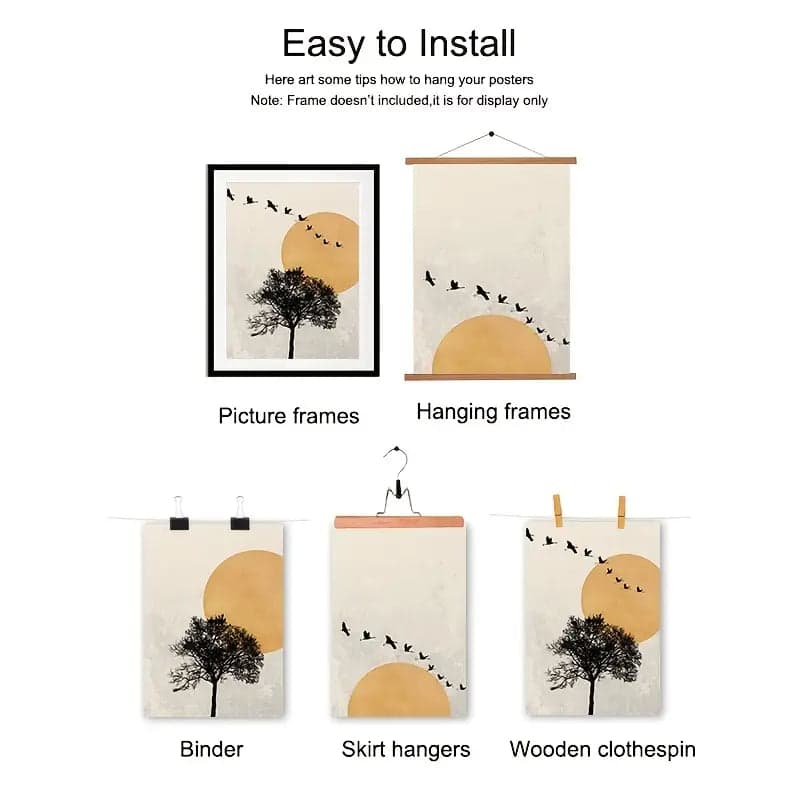 Easy to Install

Here art some tips how to hang your posters
Note: Frame doesn't included,it is for display only

Picture frames

Hanging frames

Binder

Skirt hangers

Wooden clothespin