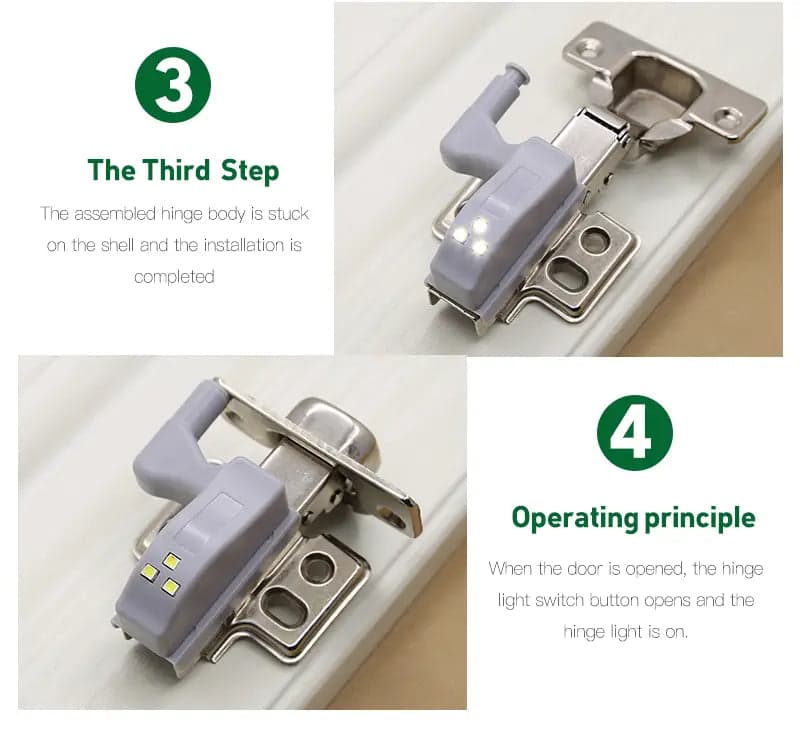 3

The Third Step

The assembled hinge body is stuck on the shell and the installation is completed

4

Operating principle

When the door is opened, the hinge light switch button opens and the hinge light is on.