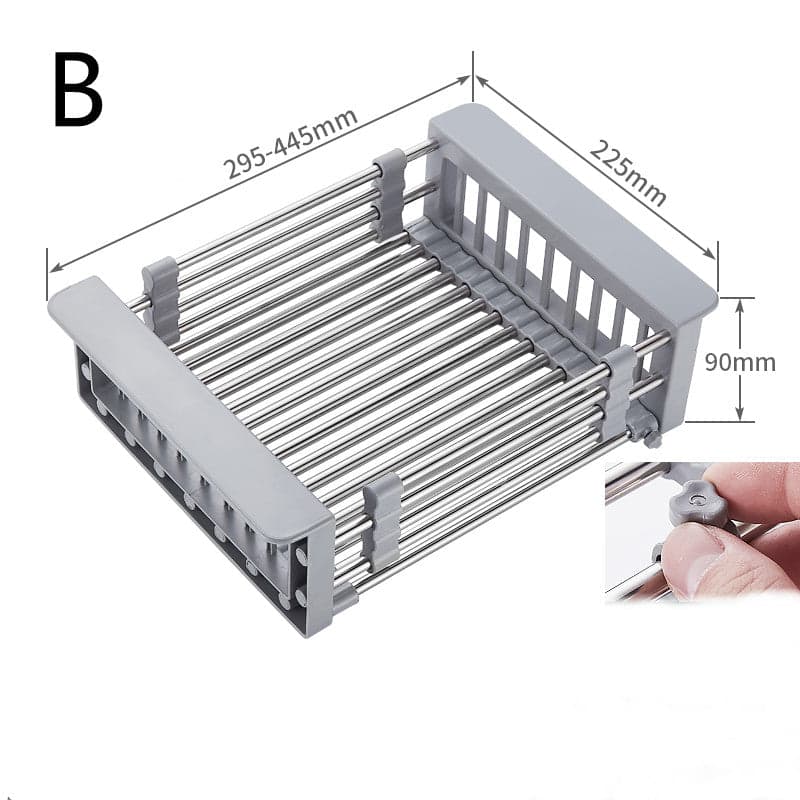 B

295-445mm

225mm

90mm