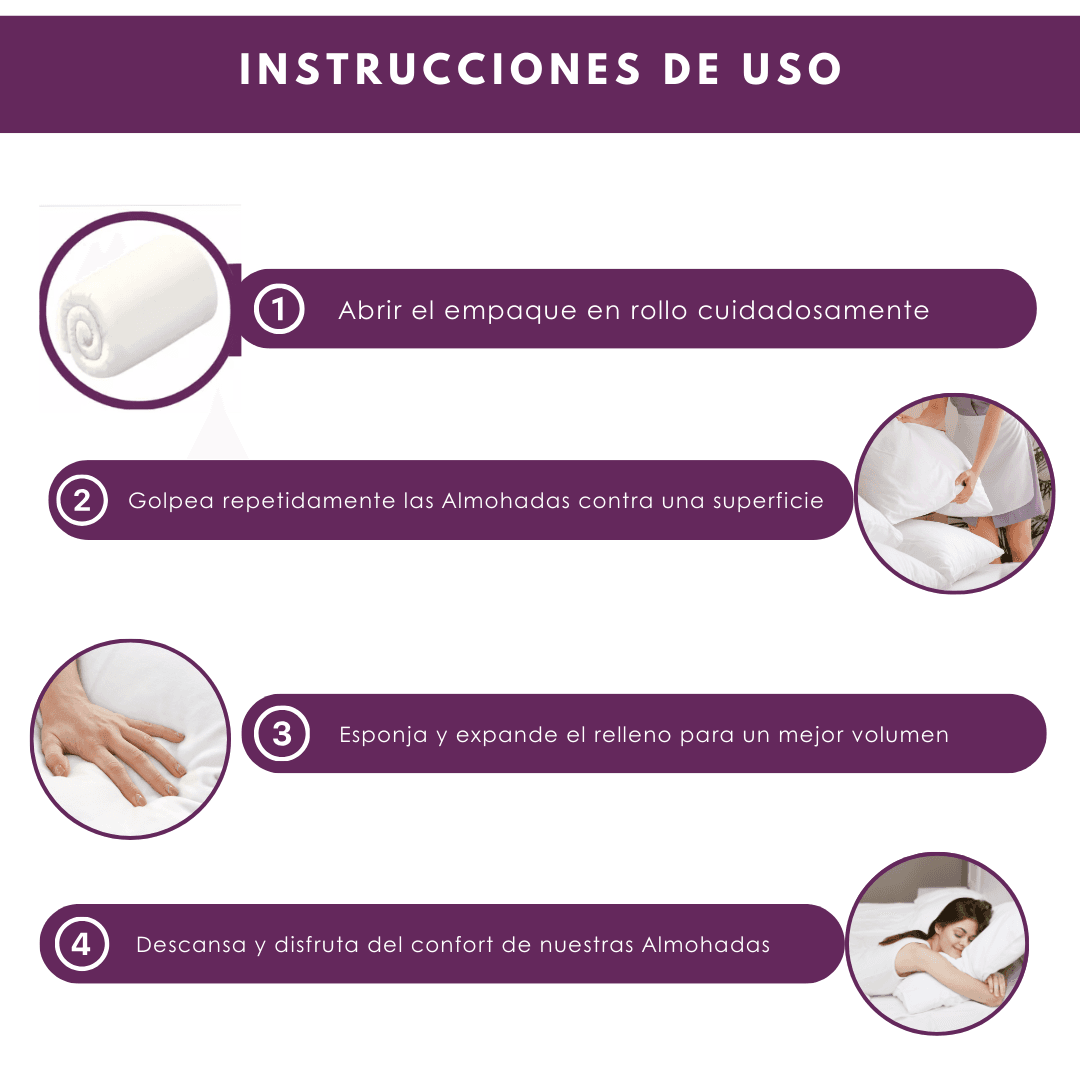 INSTRUCCIONES DE USO

1 Abrir el empaque en rollo cuidadosamente

2 Golpea repetidamente las Almohadas contra una superficie

3 Esponja y expande el relleno para un mejor volumen

4 Descansa y disfruta del confort de nuestras Almohadas